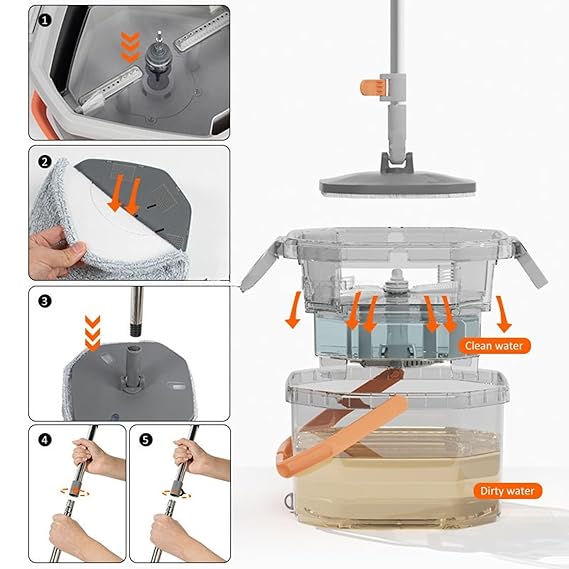 1
2
3
4
5
Clean water
Dirty water